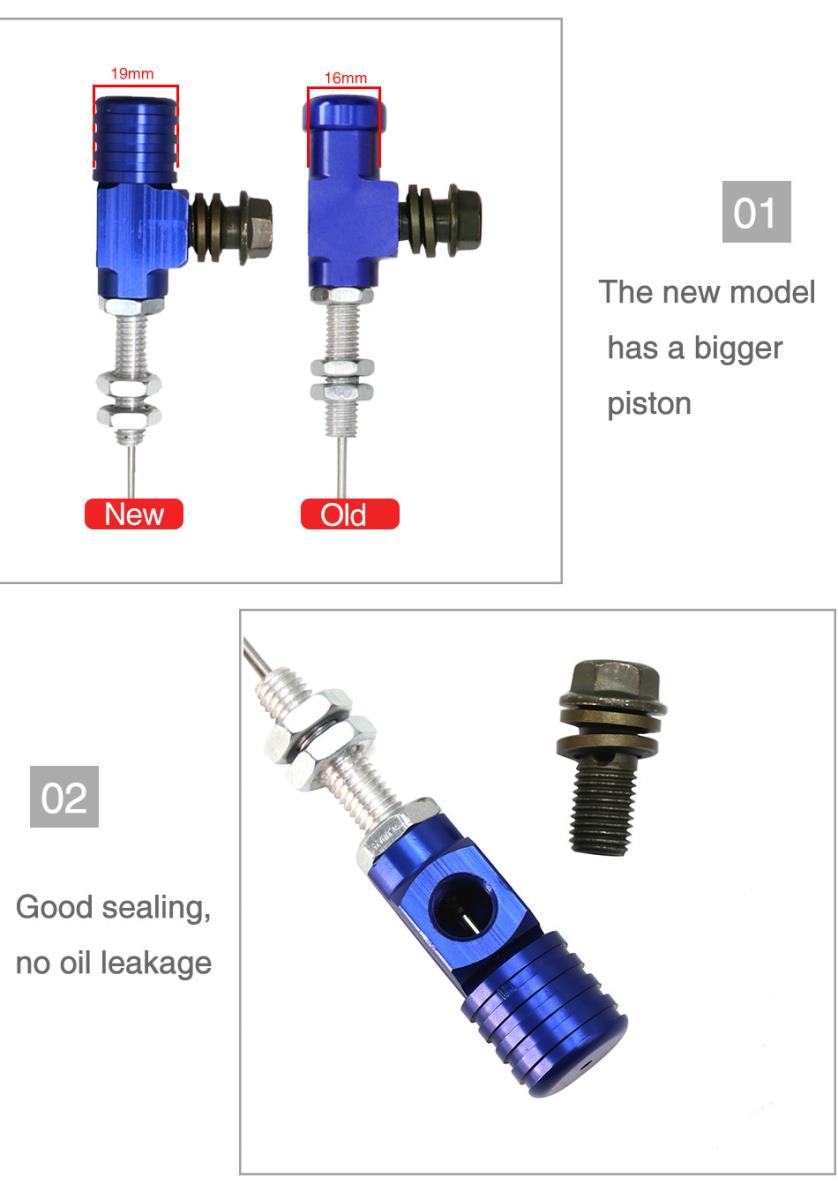 19mm

16mm

New

Old

01

The new model has a bigger piston

02

Good sealing, no oil leakage