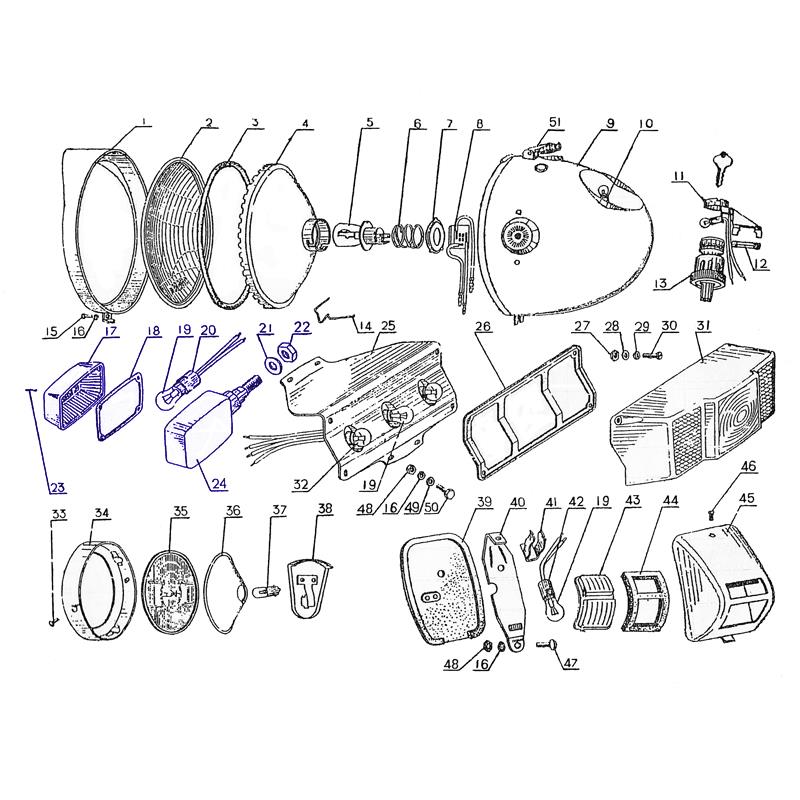 1 2 3 4 5 6 7 8 51 9 10 11 12 13 15 16 17 18 19 20 21 22 14 25 26 27 28 29 30 31 23 24 32 19 48 16 49 50 46 33 34 35 36 37 38 39 40 41 42 19 43 44 45 48 16 47